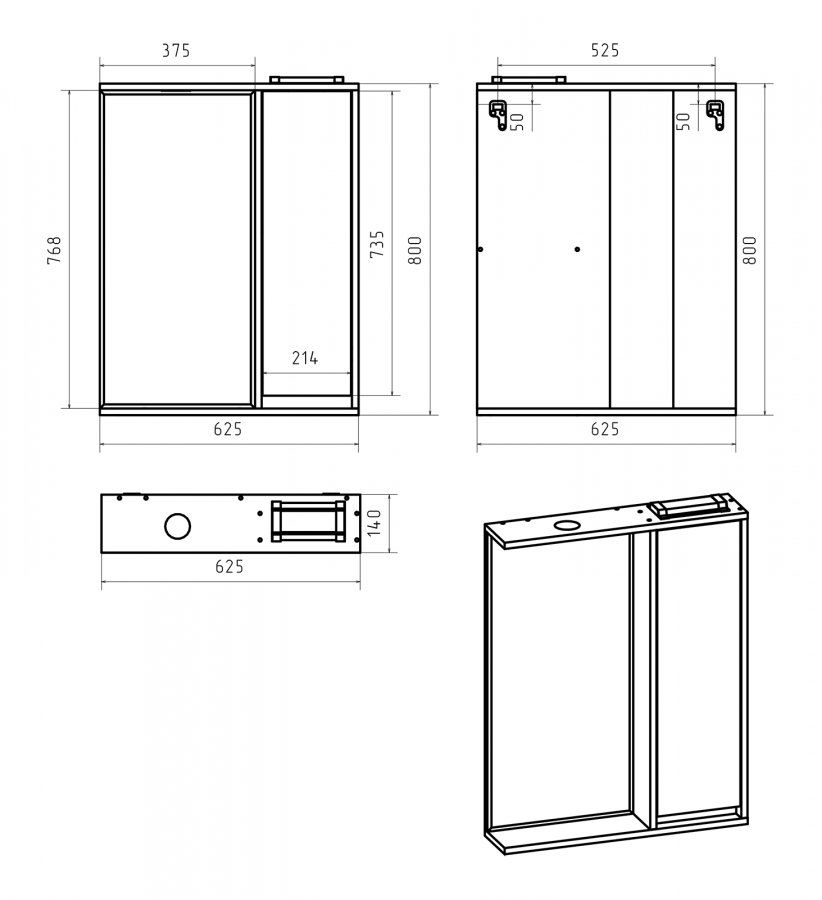 375
768
735
800
214
625
525
50
50
800
625
140
625