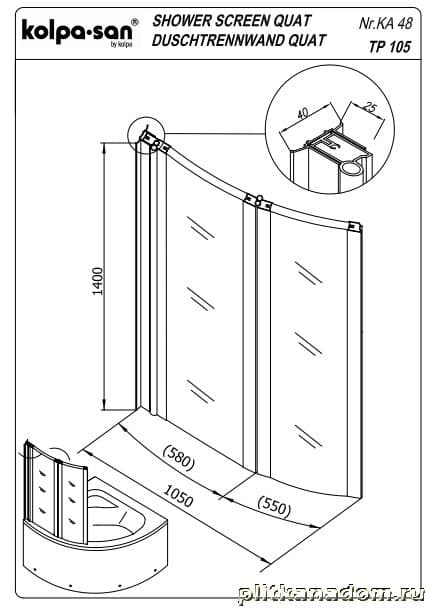 kolpa-san®
by kolpa

SHOWER SCREEN QUAT
DUSCHTRENNWAND QUAT

Nr.KA 48
TP 105

40
25

1400

(580)
1050
(550)

plitkanadom.ru