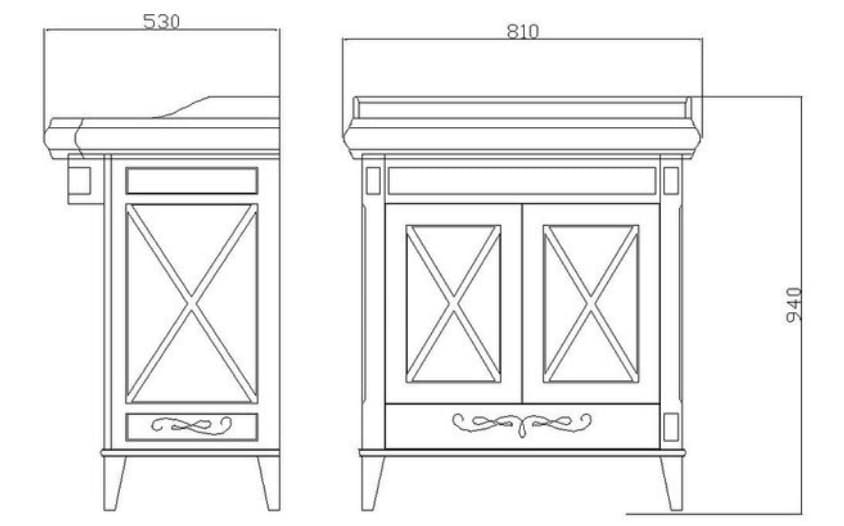 530

810

940