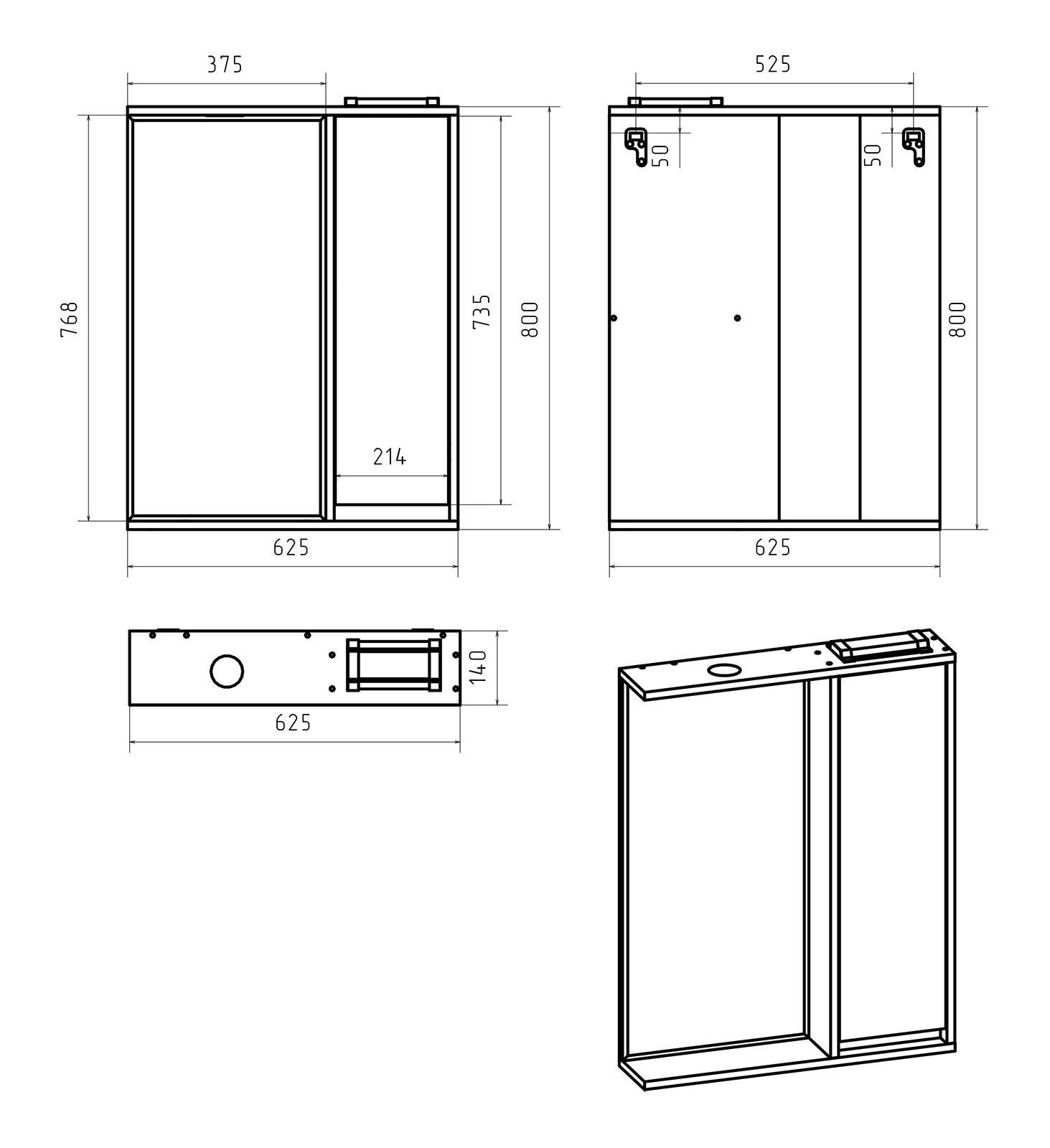 375
768
735
800
214
625

525
50
50
800
625

140
625