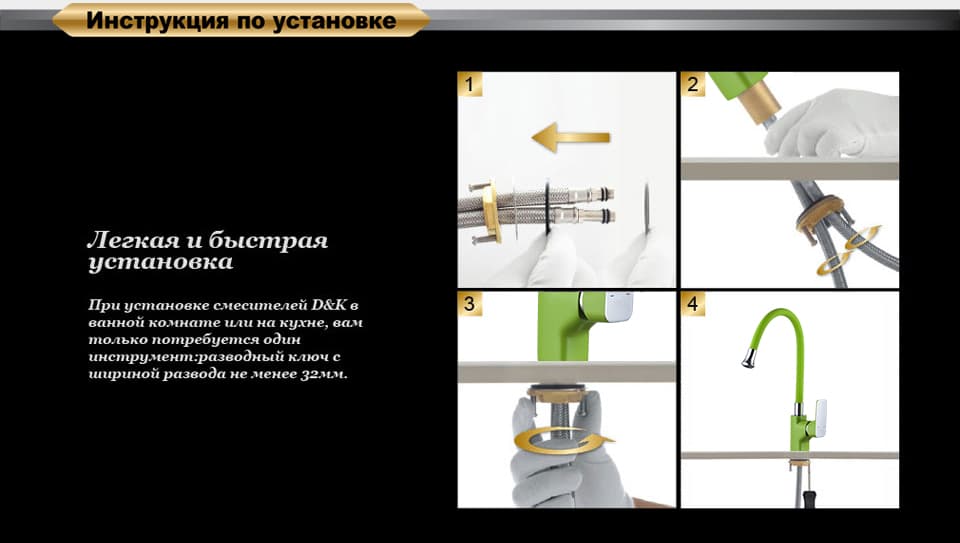 Инструкция по установке

Легкая и быстрая установка

При установке смесителей D&K в ванной комнате или на кухне, вам только потребуется один инструмент:разводный ключ с шириной развода не менее 32мм.

1

2

3

4