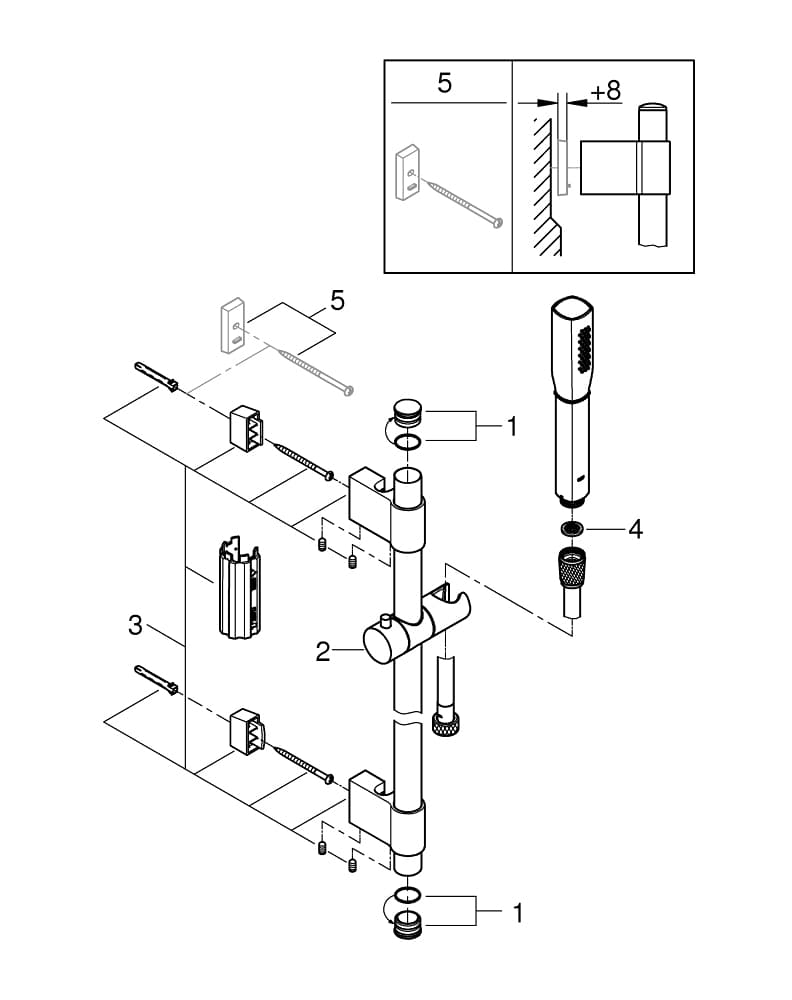 5

+8

5

1

4

3

2

1