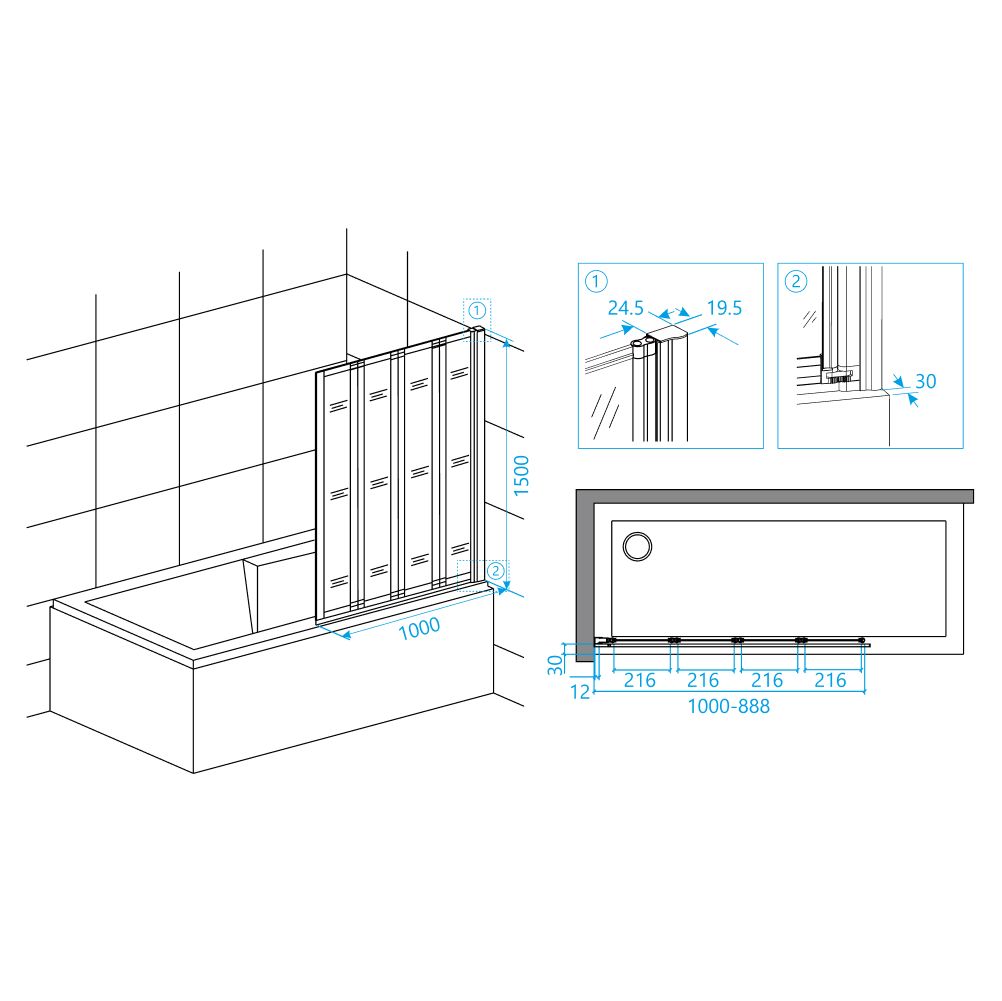 ①
②
1500
1000

①
24.5
19.5

②
30

30
12
216
216
216
216
1000-888