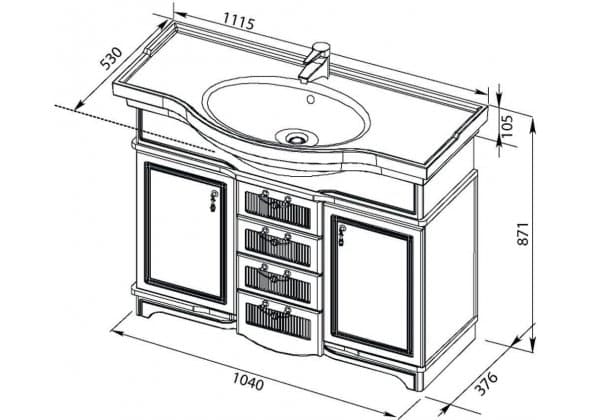 1115
530
105
871
1040
376