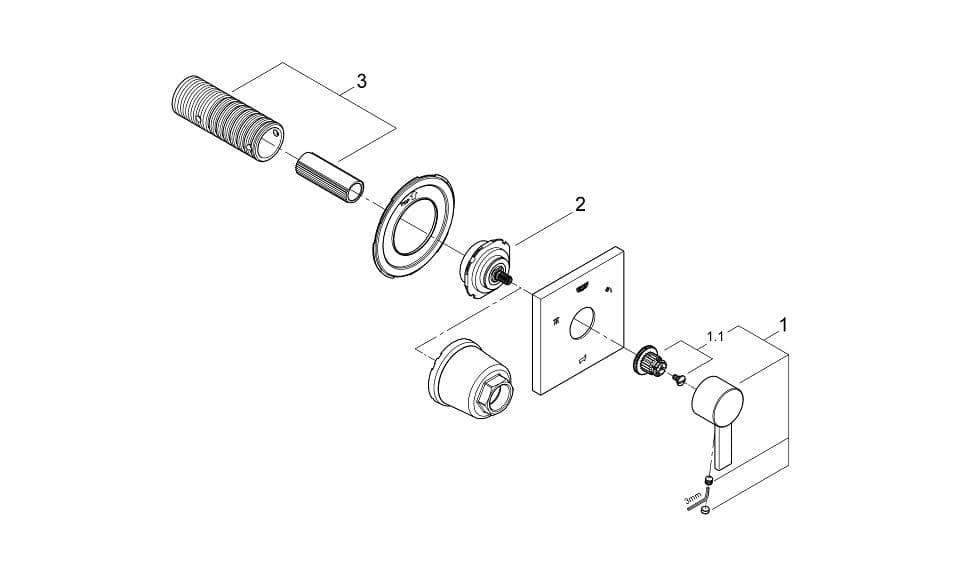 3
2
1.1
1
3mm