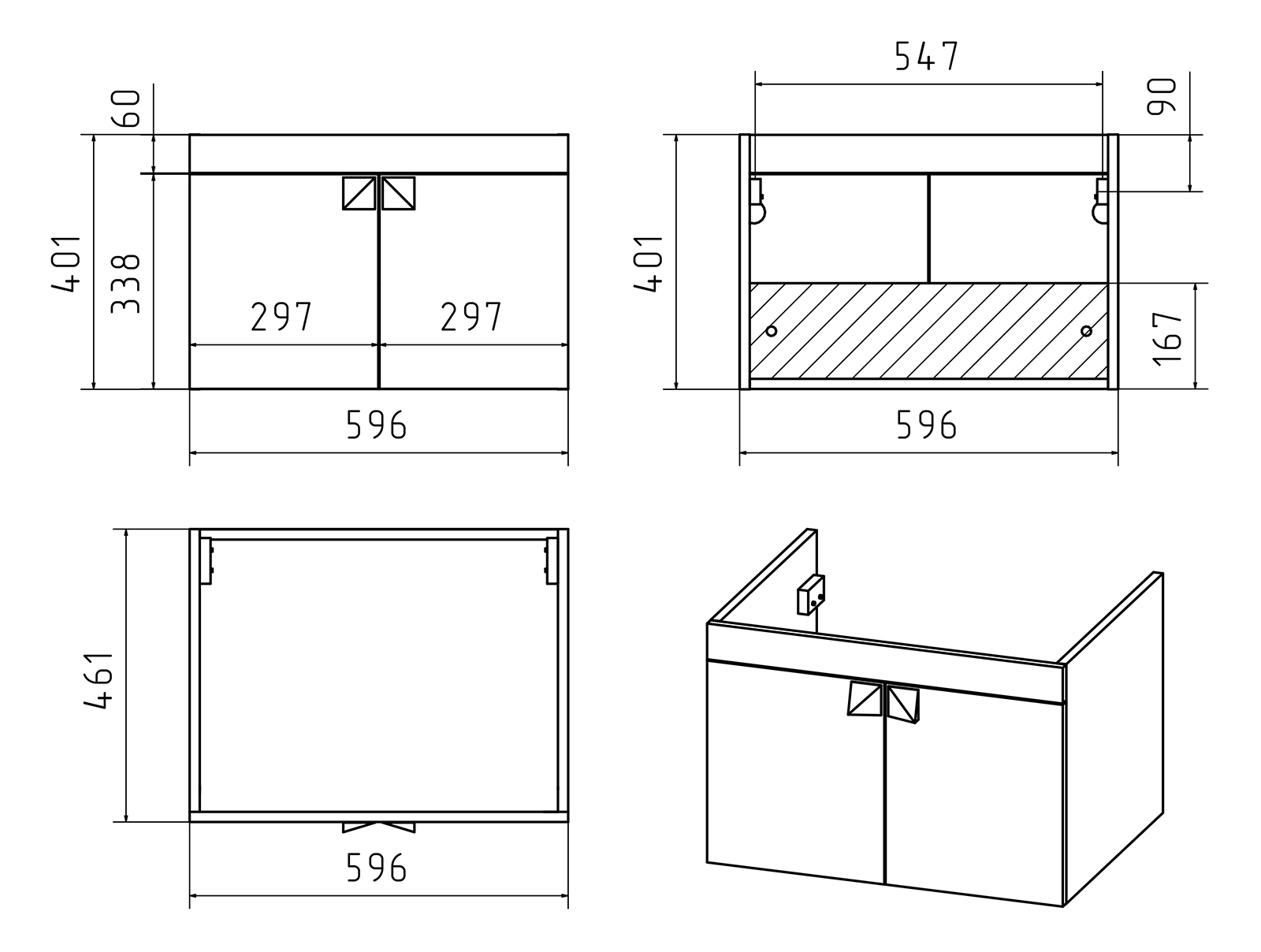 60
401
338
297
297
596
547
90
401
167
596
461
596