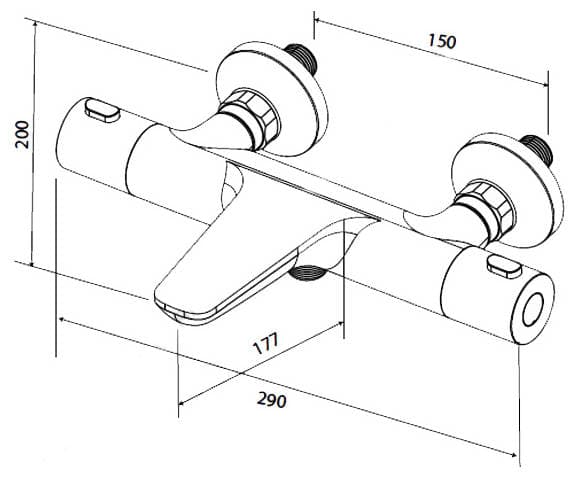 150

200

177

290