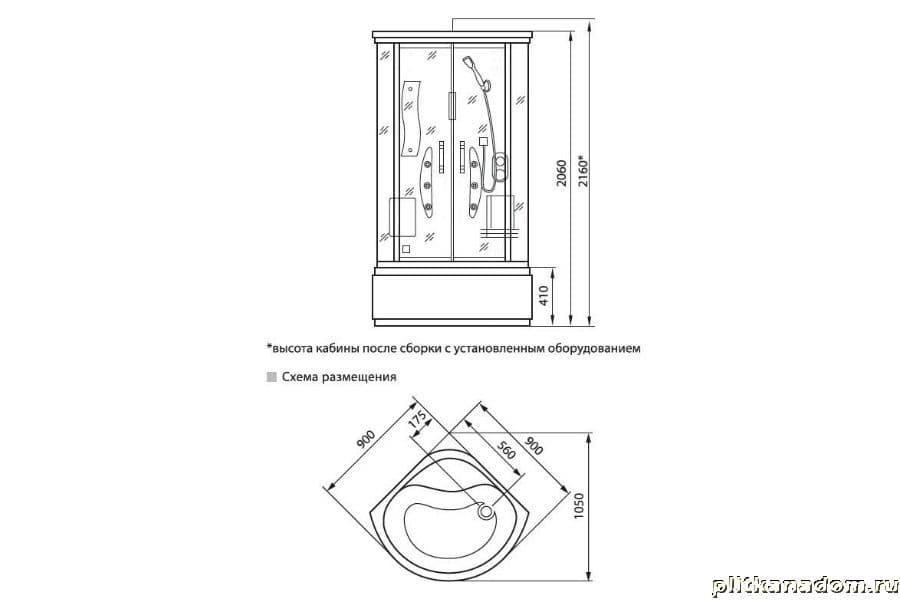 2060
2160*
410

*высота кабины после сборки с установленным оборудованием

Схема размещения

900
175
560
900
1050

plitkanadom.ru