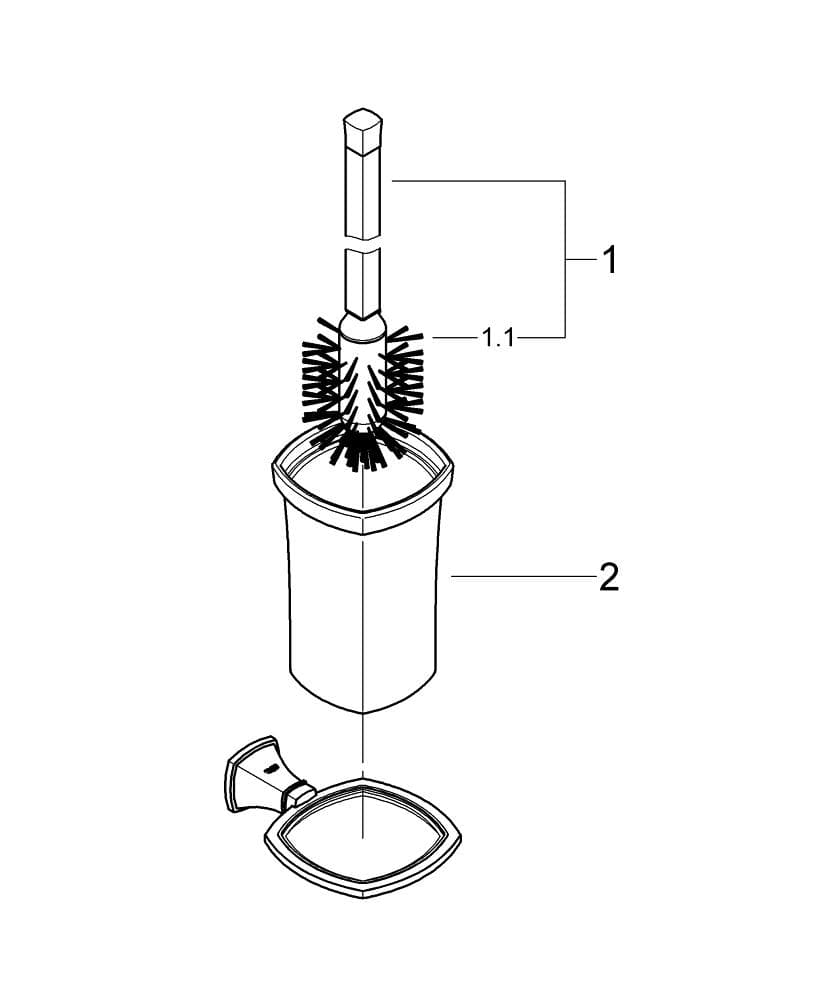 1

1.1

2