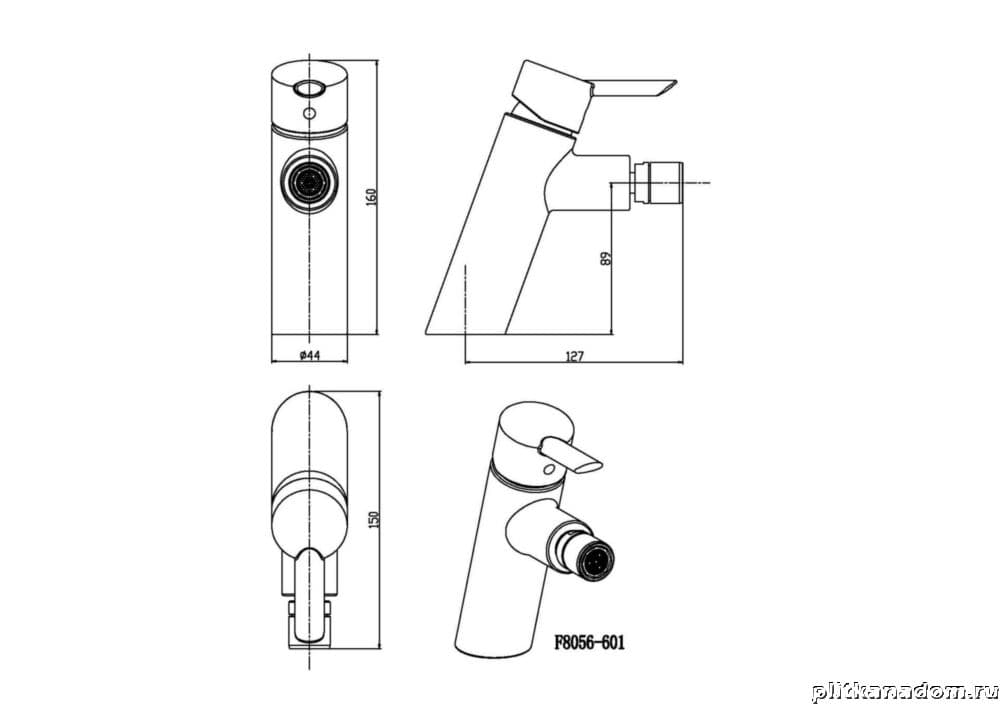 160

ø44

89

127

150

F8056-601

plitkanadom.ru