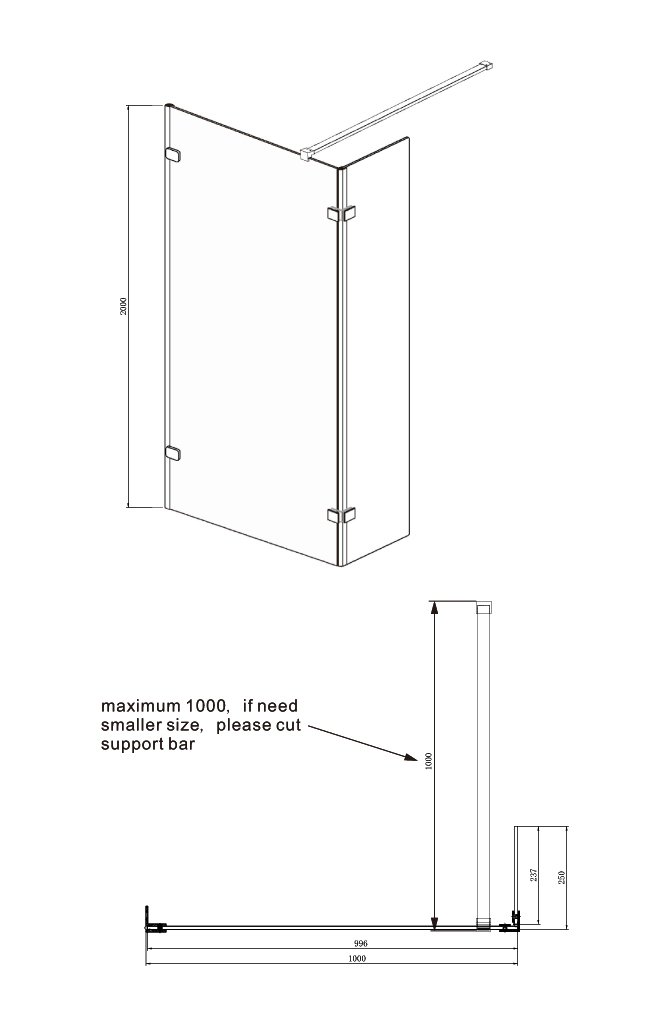 2000

maximum 1000, if need smaller size, please cut support bar

1000

237

250

996

1000