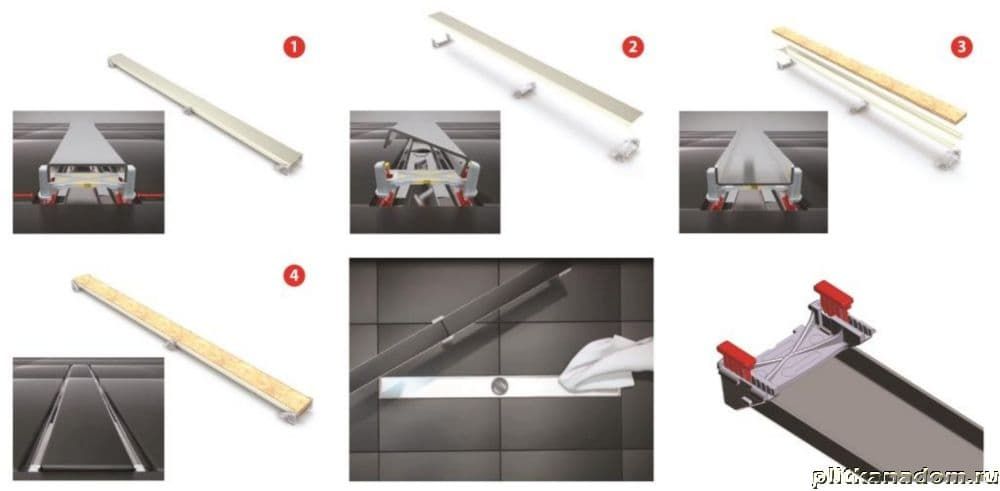 1

2

3

4

plitkanadom.ru