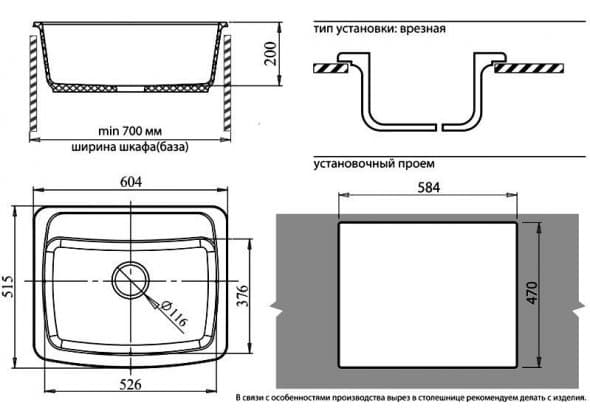 200

min 700 мм
ширина шкафа(база)

тип установки: врезная

установочный проем

604

515

376

Ø116

526

584

470

В связи с особенностями производства вырез в столешнице рекомендуем делать с изделия.