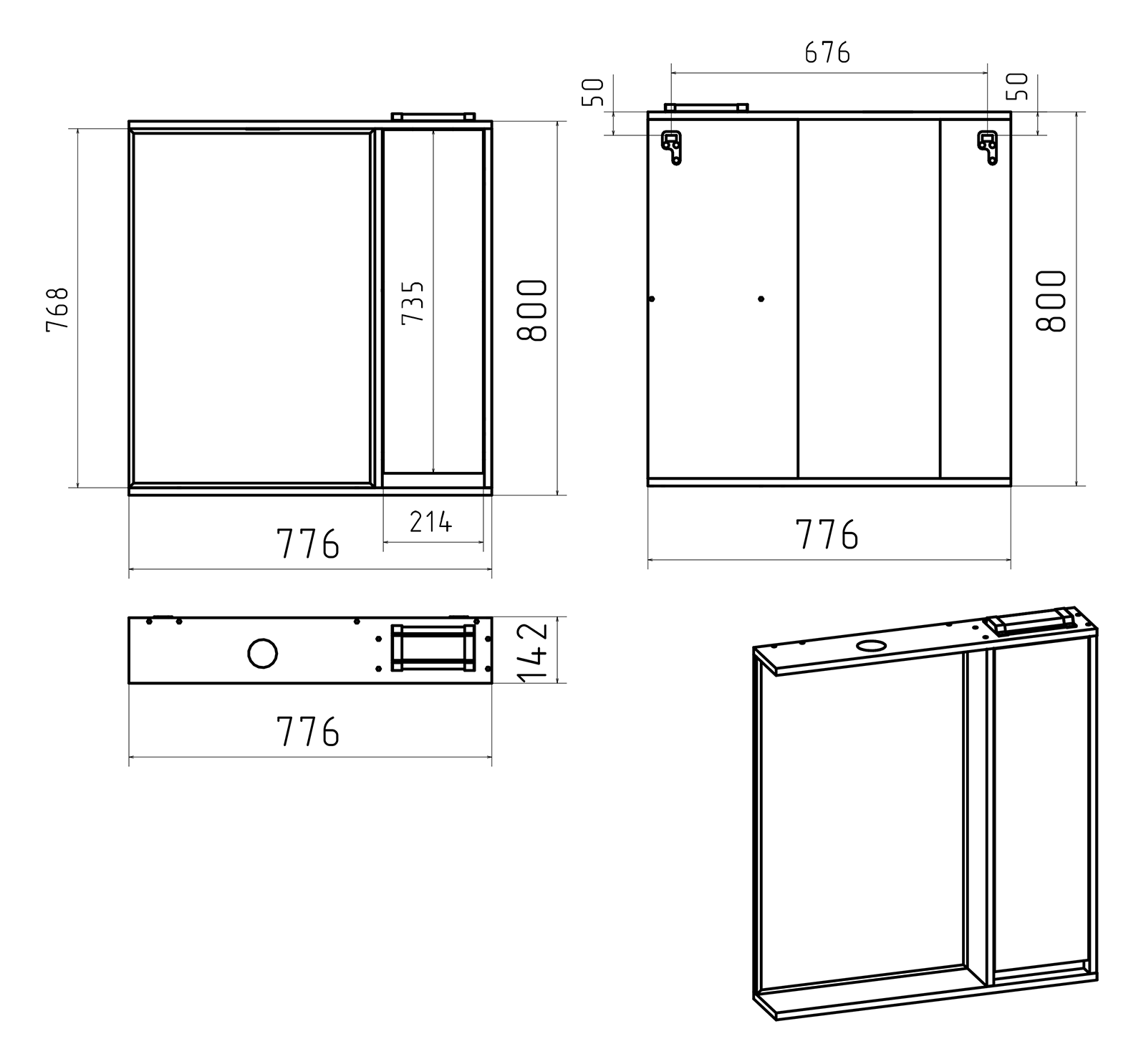 768
735
800
214
776
676
50
50
800
776
142
776