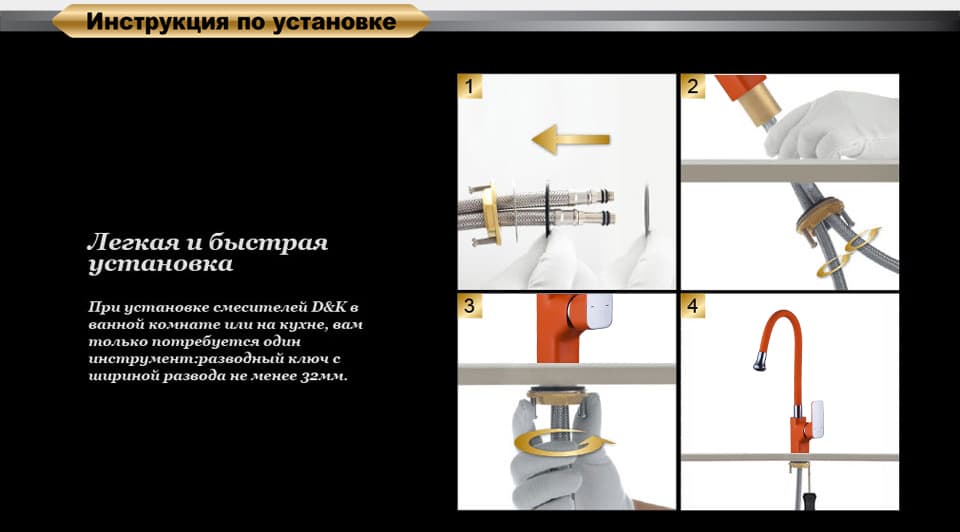 Инструкция по установке

Легкая и быстрая установка

При установке смесителей D&K в ванной комнате или на кухне, вам только потребуется один инструмент:разводный ключ с шириной развода не менее 32мм.

1

2

3

4