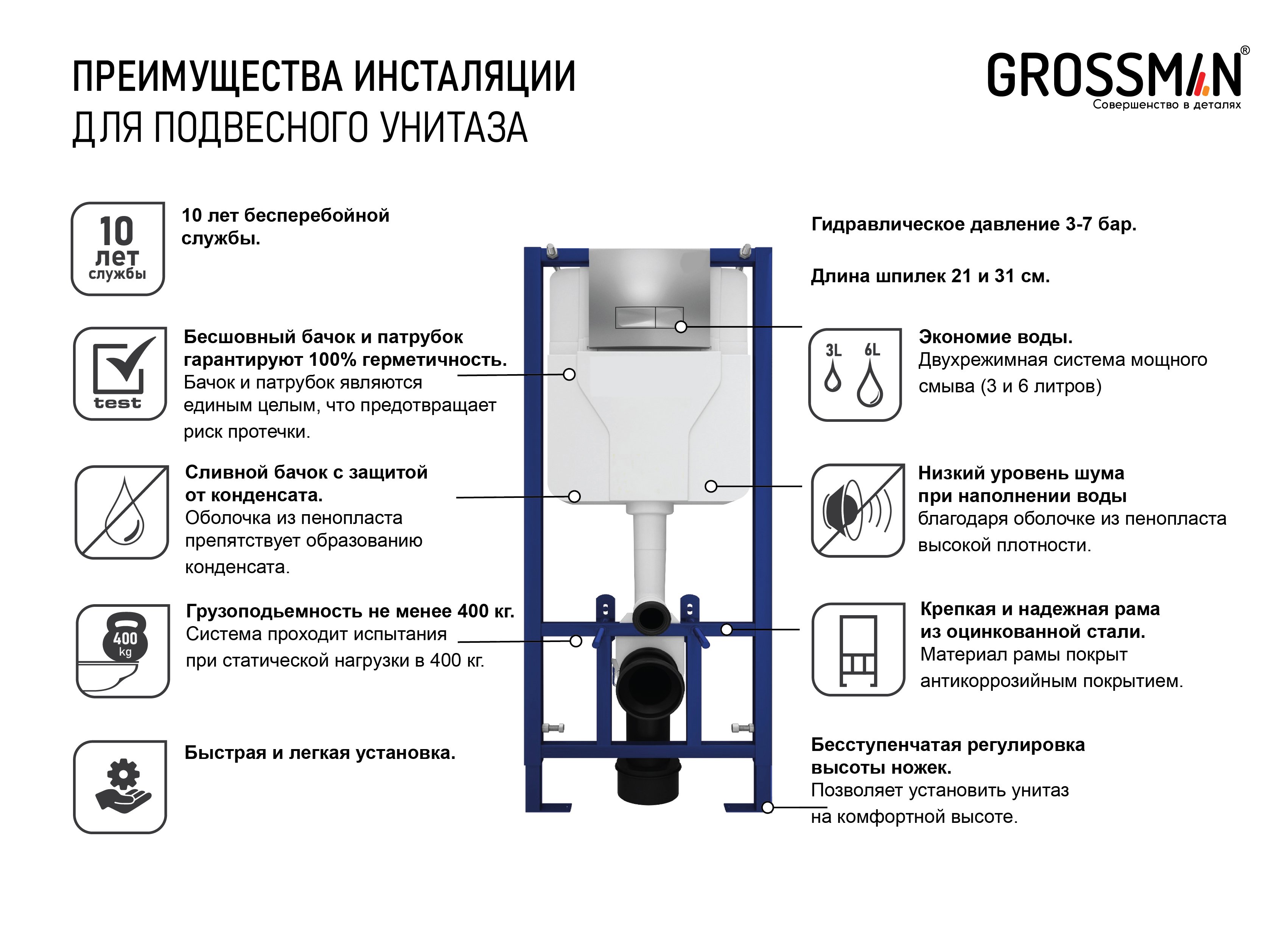 ПРЕИМУЩЕСТВА ИНСТАЛЯЦИИ
ДЛЯ ПОДВЕСНОГО УНИТАЗА

GROSSMAN®
Совершенство в деталях

10
лет
службы

10 лет бесперебойной службы.

test

Бесшовный бачок и патрубок гарантируют 100% герметичность.
Бачок и патрубок являются единым целым, что предотвращает риск протечки.

Сливной бачок с защитой от конденсата.
Оболочка из пенопласта препятствует образованию конденсата.

400
kg

Грузоподьемность не менее 400 кг.
Система проходит испытания при статической нагрузки в 400 кг.

Быстрая и легкая установка.

Гидравлическое давление 3-7 бар.

Длина шпилек 21 и 31 см.

3L 6L

Экономие воды.
Двухрежимная система мощного смыва (3 и 6 литров)

Низкий уровень шума при наполнении воды
благодаря оболочке из пенопласта высокой плотности.

Крепкая и надежная рама из оцинкованной стали.
Материал рамы покрыт антикоррозийным покрытием.

Бесступенчатая регулировка высоты ножек.
Позволяет установить унитаз на комфортной высоте.