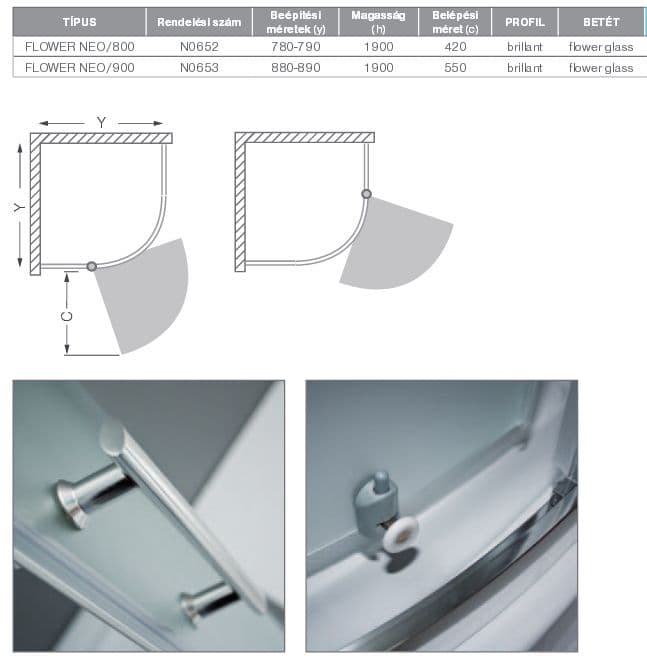 | TÍPUS | Rendelési szám | Beépítési méretek (y) | Magasság (h) | Belépési méret (c) | PROFIL | BETÉT |
|---|---|---|---|---|---|---|
| FLOWER NEO/800 | N0652 | 780-790 | 1900 | 420 | brillant | flower glass |
| FLOWER NEO/900 | N0653 | 880-890 | 1900 | 550 | brillant | flower glass |

Y

Y

C