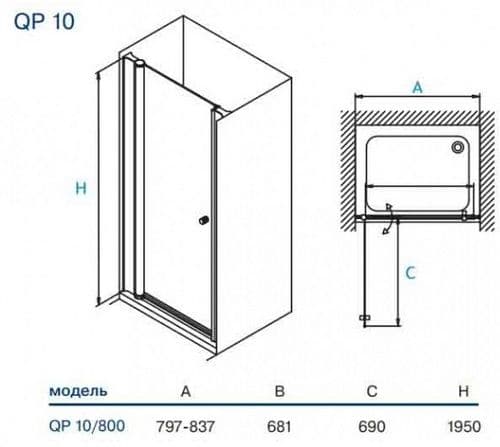 QP 10

H

A

C

| модель | A | B | C | H |
|---|---|---|---|---|
| QP 10/800 | 797-837 | 681 | 690 | 1950 |